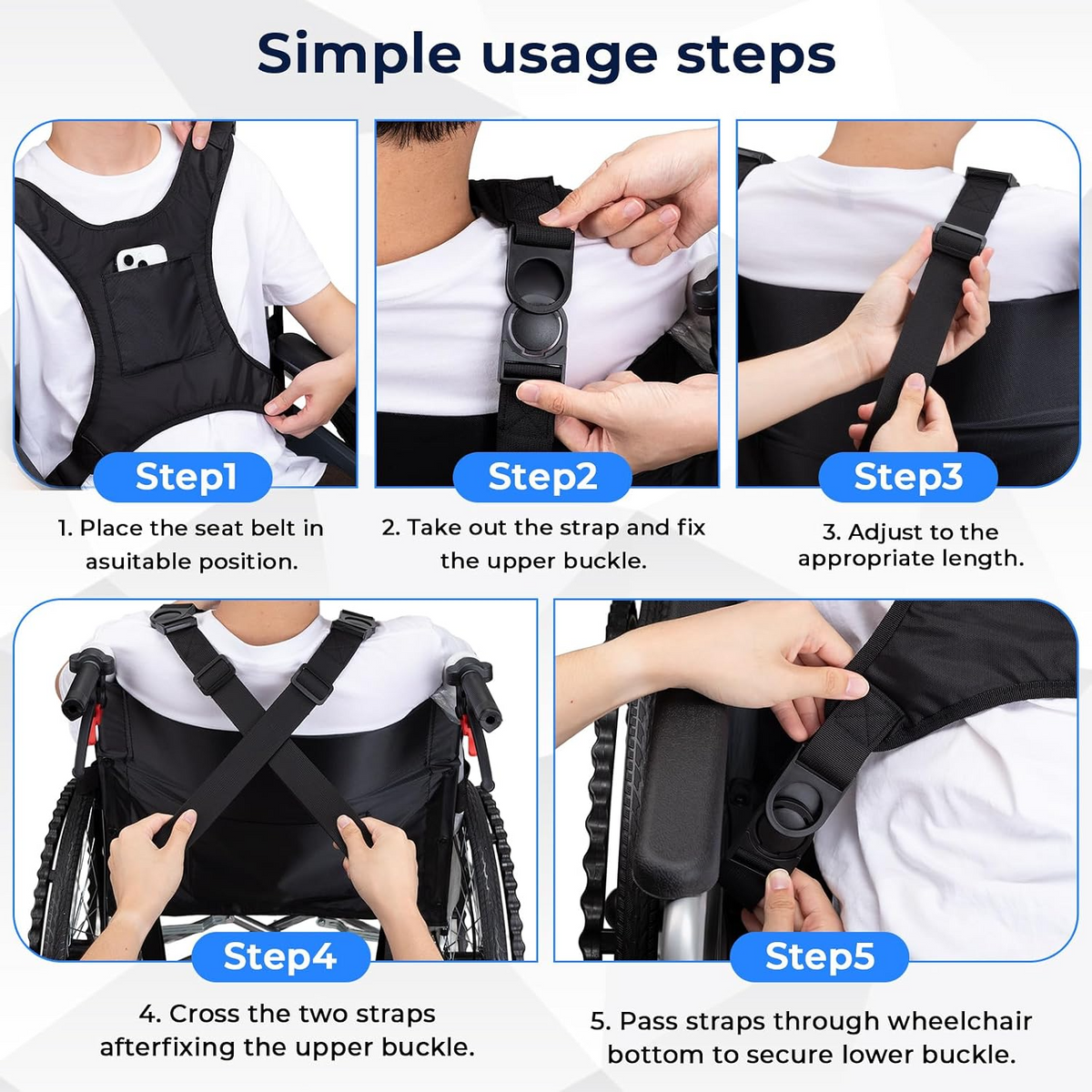 Simple usage steps

Step1

1. Place the seat belt in asuitable position.

Step2

2. Take out the strap and fix the upper buckle.

Step3

3. Adjust to the appropriate length.

Step4

4. Cross the two straps afterfixing the upper buckle.

Step5

5. Pass straps through wheelchair bottom to secure lower buckle.